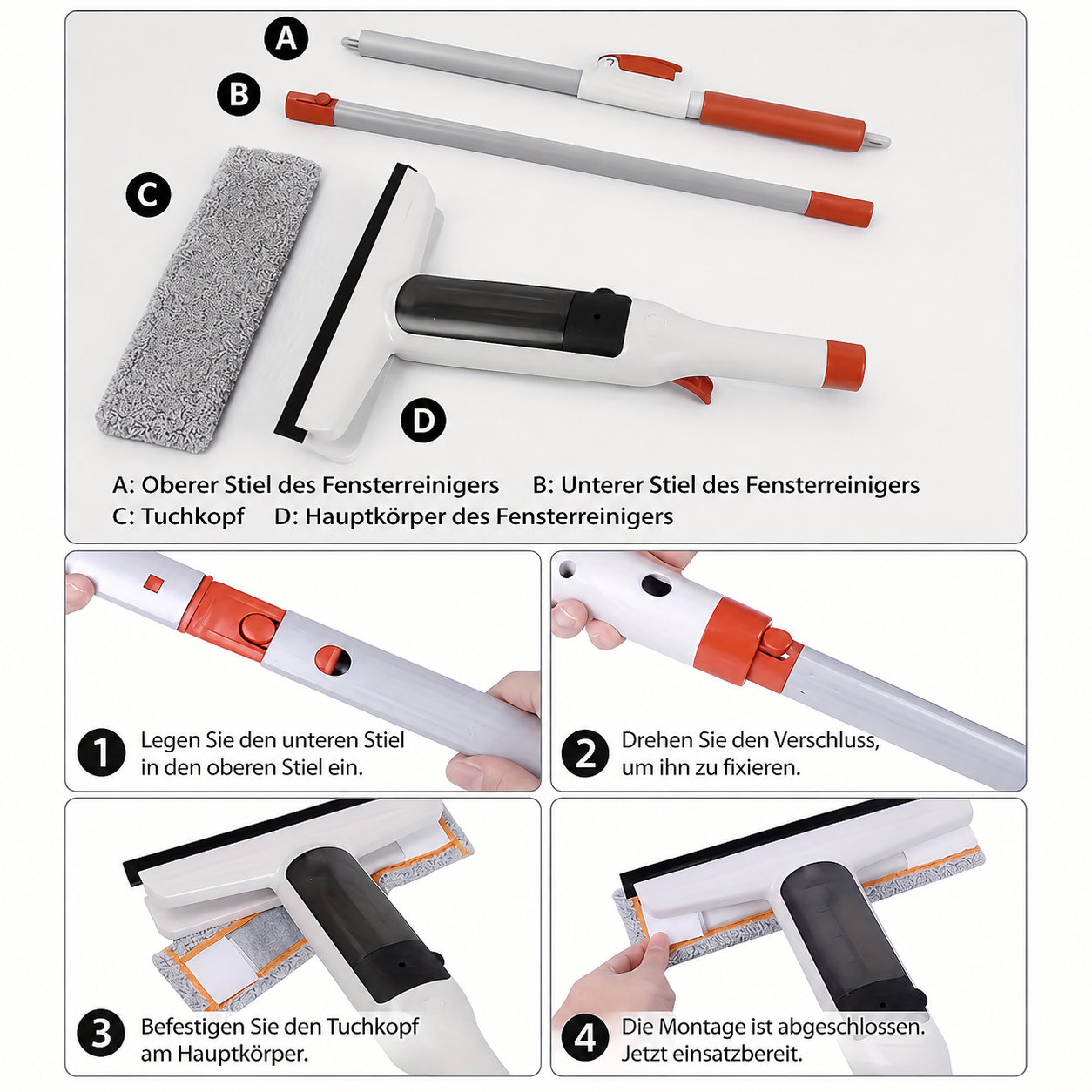 A

B

C

D

A: Oberer Stiel des Fensterreinigers B: Unterer Stiel des Fensterreinigers
C: Tuchkopf D: Hauptkörper des Fensterreinigers

1 Legen Sie den unteren Stiel in den oberen Stiel ein.

2 Drehen Sie den Verschluss, um ihn zu fixieren.

3 Befestigen Sie den Tuchkopf am Hauptkörper.

4 Die Montage ist abgeschlossen. Jetzt einsatzbereit.